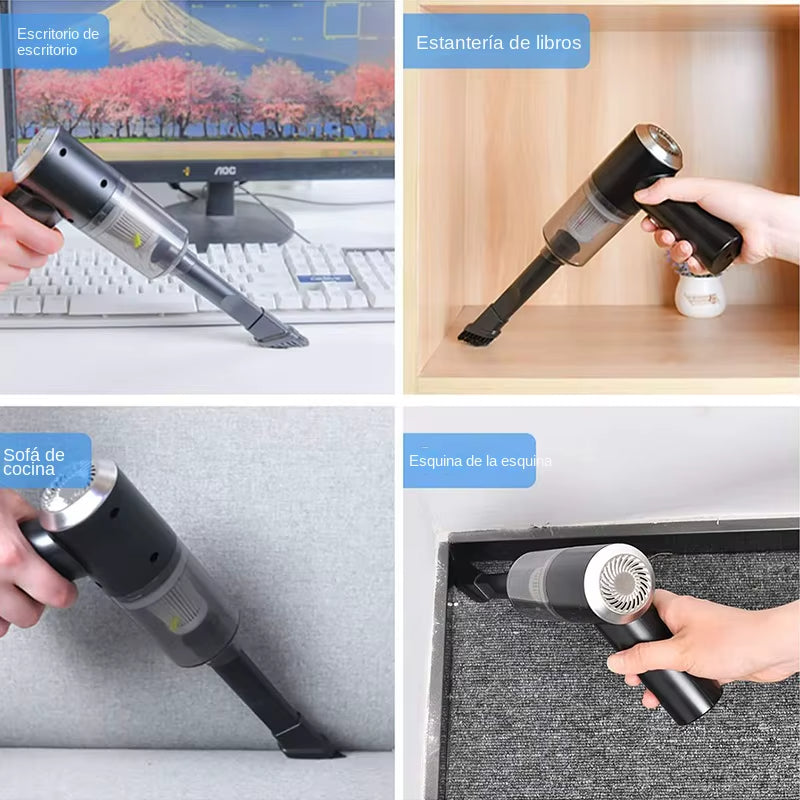 Escritorio de escritorio

AOC

Estantería de libros

Sofá de cocina

Esquina de la esquina